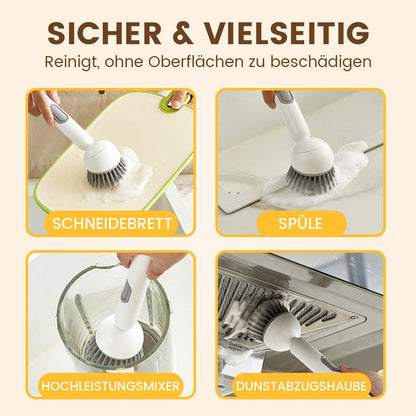 SICHER & VIELSEITIG

Reinigt, ohne Oberflächen zu beschädigen

SCHNEIDEBRETT

SPÜLE

HOCHLEISTUNGSMIXER

DUNSTABZUGSHAUBE