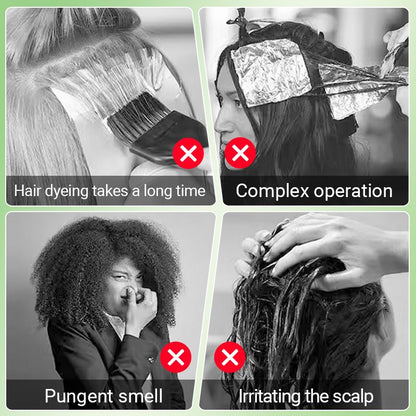 Hair dyeing takes a long time

Complex operation

Pungent smell

Irritating the scalp