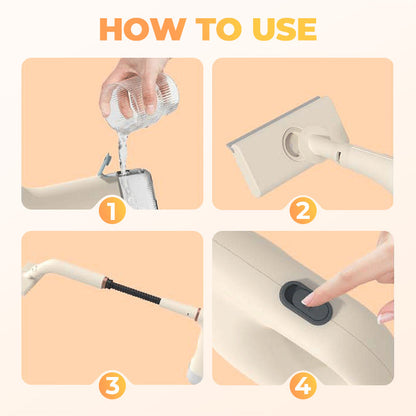 HOW TO USE

1

2

3

4