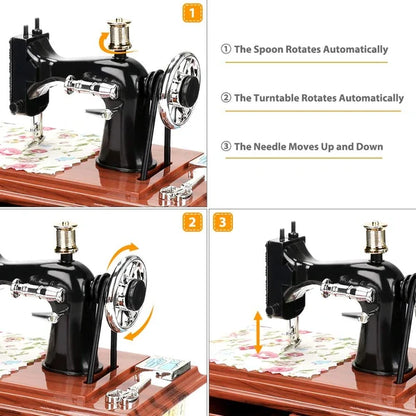 1

① The Spoon Rotates Automatically

② The Turntable Rotates Automatically

③ The Needle Moves Up and Down

2

3