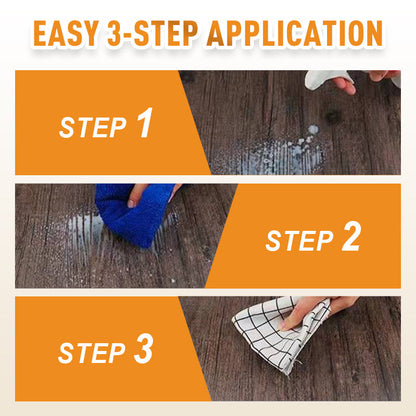 EASY 3-STEP APPLICATION

STEP 1

STEP 2

STEP 3