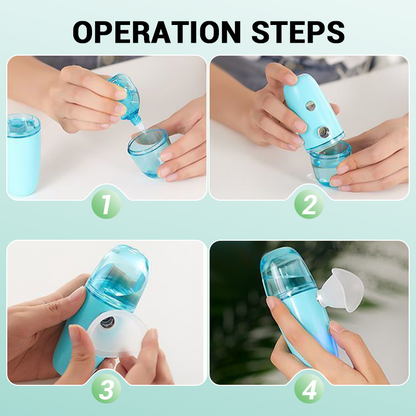 OPERATION STEPS

1

2

3

4