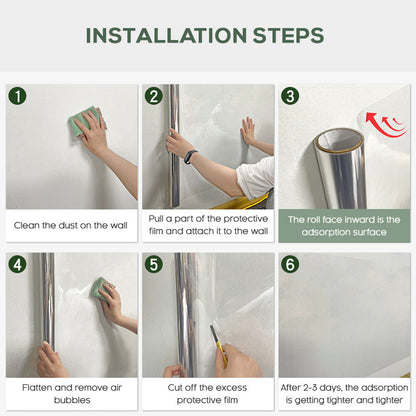 INSTALLATION STEPS

1

Clean the dust on the wall

2

Pull a part of the protective film and attach it to the wall

3

The roll face inward is the adsorption surface

4

Flatten and remove air bubbles

5

Cut off the excess protective film

6

After 2-3 days, the adsorption is getting tighter and tighter