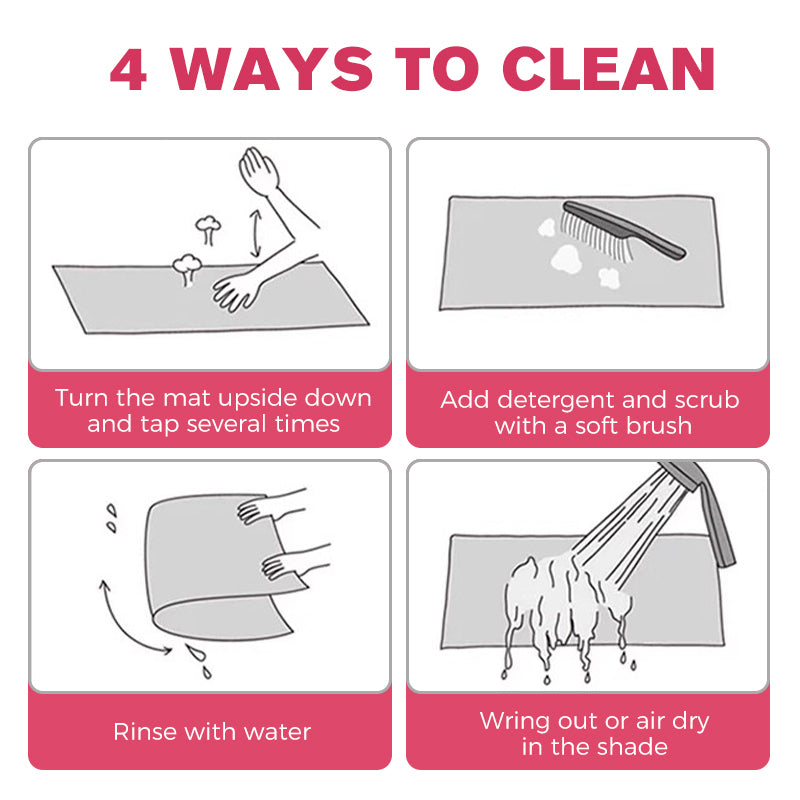 4 WAYS TO CLEAN

Turn the mat upside down and tap several times

Add detergent and scrub with a soft brush

Rinse with water

Wring out or air dry in the shade