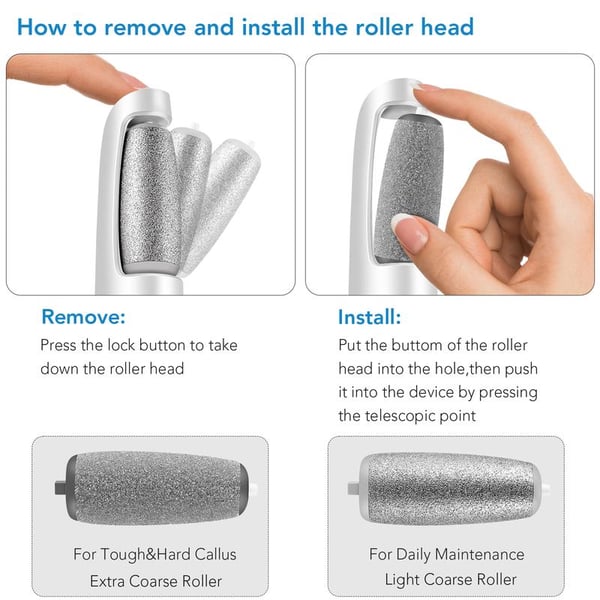 How to remove and install the roller head

Remove:
Press the lock button to take down the roller head

Install:
Put the buttom of the roller head into the hole,then push it into the device by pressing the telescopic point

For Tough&Hard Callus
Extra Coarse Roller

For Daily Maintenance
Light Coarse Roller