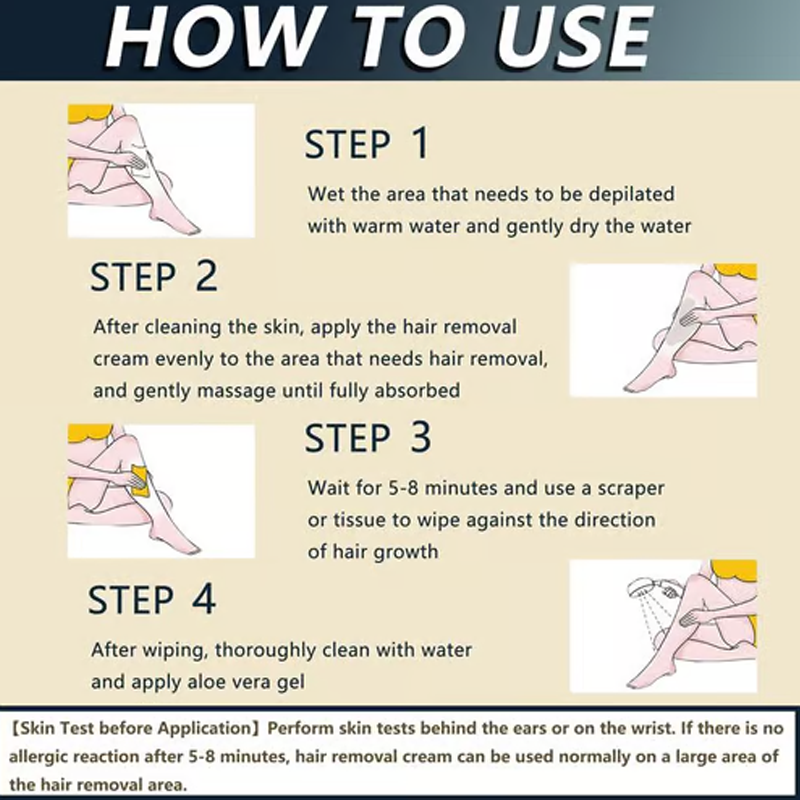 HOW TO USE

STEP 1

Wet the area that needs to be depilated with warm water and gently dry the water

STEP 2

After cleaning the skin, apply the hair removal cream evenly to the area that needs hair removal, and gently massage until fully absorbed

STEP 3

Wait for 5-8 minutes and use a scraper or tissue to wipe against the direction of hair growth

STEP 4

After wiping, thoroughly clean with water and apply aloe vera gel

【Skin Test before Application】Perform skin tests behind the ears or on the wrist. If there is no allergic reaction after 5-8 minutes, hair removal cream can be used normally on a large area of the hair removal area.