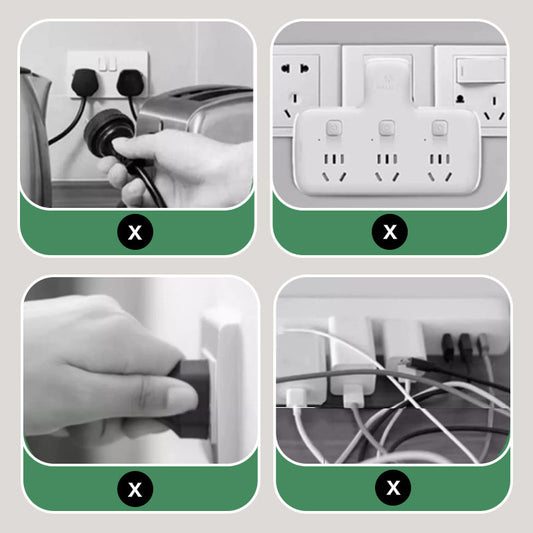 X

X

X

X